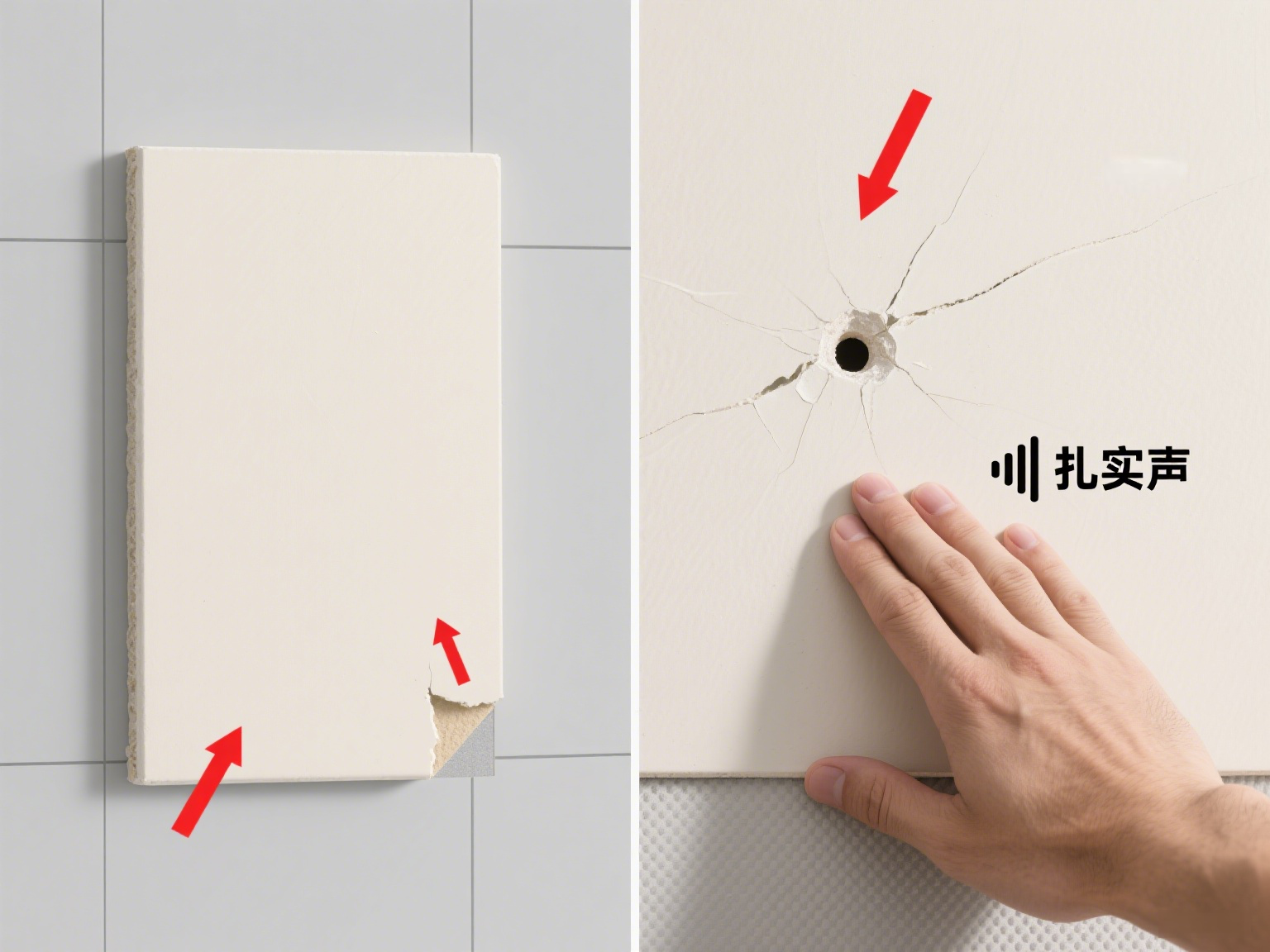 扎实声